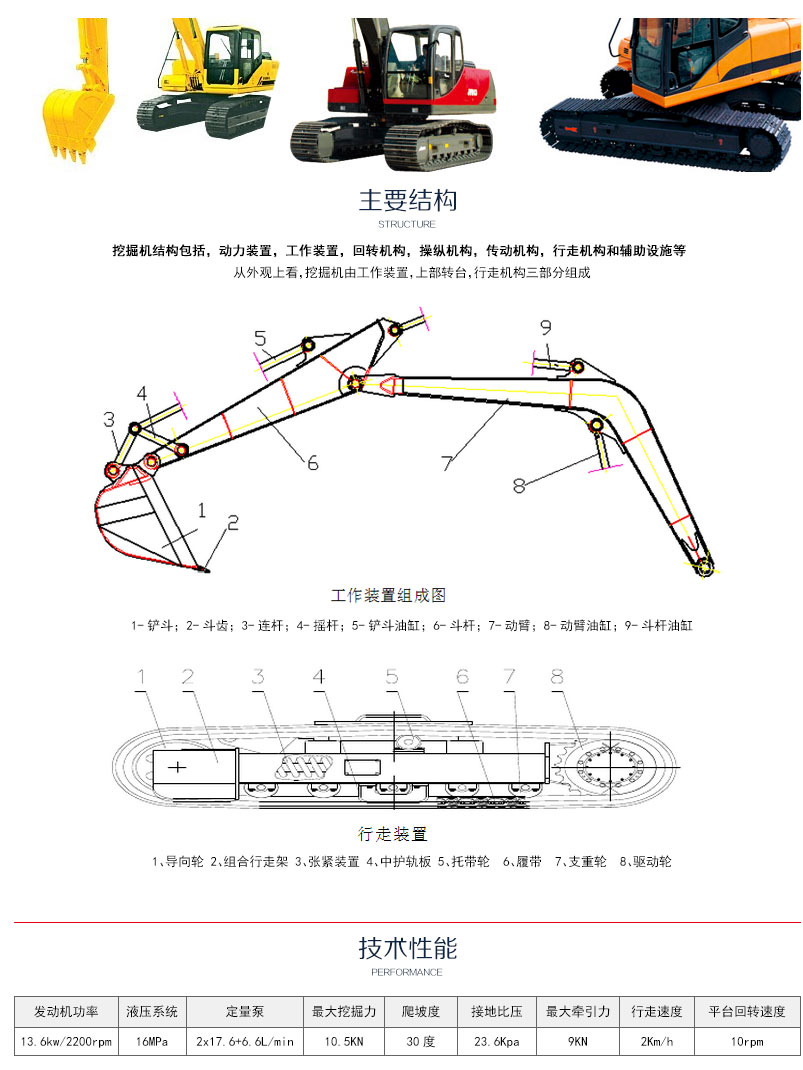 主要结构
STRUCTURE

挖掘机结构包括，动力装置，工作装置，回转机构，操纵机构，传动机构，行走机构和辅助设施等
从外观上看,挖掘机由工作装置,上部转台,行走机构三部分组成

5
9
4
3
6
7
8
1
2

工作装置组成图

1-铲斗；2-斗齿；3-连杆；4-摇杆；5-铲斗油缸；6-斗杆；7-动臂；8-动臂油缸；9-斗杆油缸

1 2 3 4 5 6 7 8

行走装置

1、导向轮 2、组合行走架 3、张紧装置 4、中护轨板 5、托带轮 6、履带 7、支重轮 8、驱动轮

技术性能
PERFORMANCE

| 发动机功率 | 液压系统 | 定量泵 | 最大挖掘力 | 爬坡度 | 接地比压 | 最大牵引力 | 行走速度 | 平台回转速度 |
|---|---|---|---|---|---|---|---|---|
| 13.6kw/2200rpm | 16MPa | 2x17.6+6.6L/min | 10.5KN | 30度 | 23.6Kpa | 9KN | 2Km/h | 10rpm |